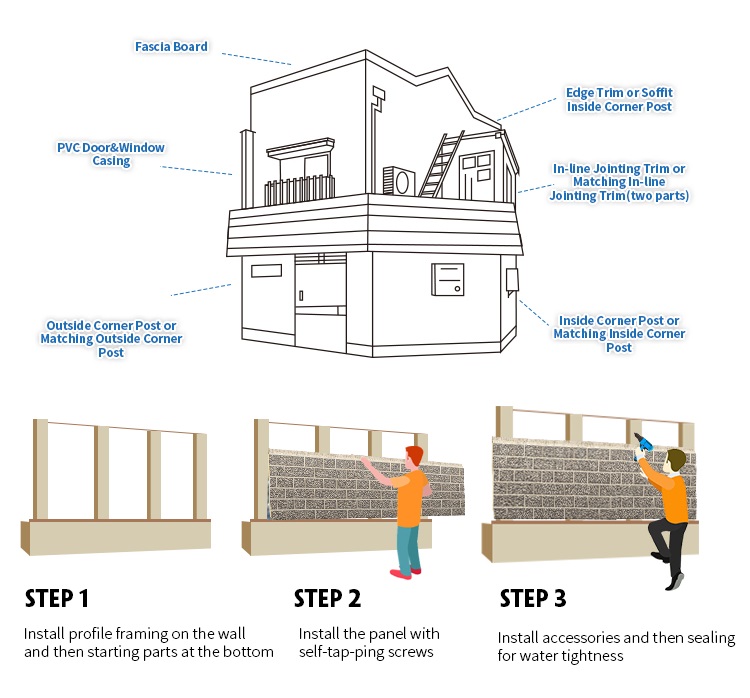 Fascia Board

Edge Trim or Soffit Inside Corner Post

PVC Door&Window Casing

In-line Jointing Trim or Matching In-line Jointing Trim(two parts)

Outside Corner Post or Matching Outside Corner Post

Inside Corner Post or Matching Inside Corner Post

STEP 1

Install profile framing on the wall and then starting parts at the bottom

STEP 2

Install the panel with self-tap-ping screws

STEP 3

Install accessories and then sealing for water tightness