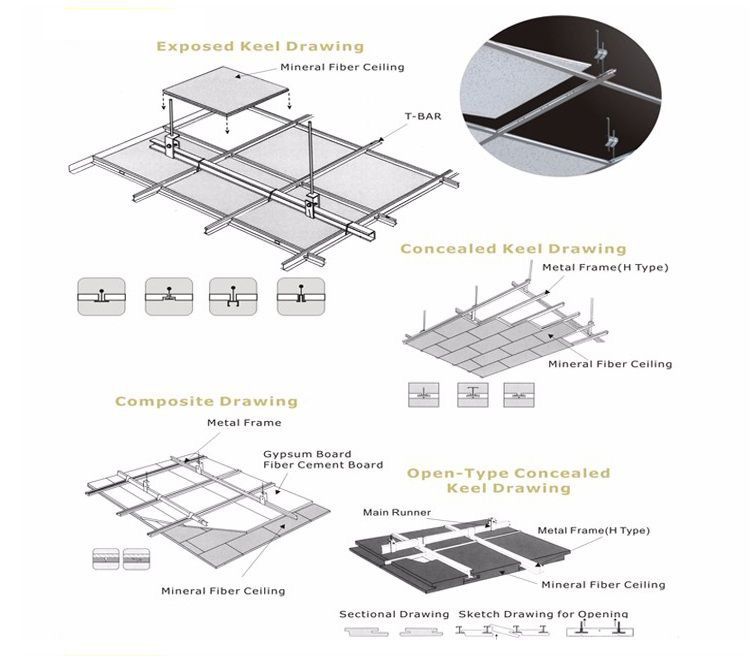 Exposed Keel Drawing

Mineral Fiber Ceiling

T-BAR

Concealed Keel Drawing

Metal Frame(H Type)

Mineral Fiber Ceiling

Composite Drawing

Metal Frame

Gypsum Board
Fiber Cement Board

Mineral Fiber Ceiling

Open-Type Concealed Keel Drawing

Main Runner

Metal Frame(H Type)

Mineral Fiber Ceiling

Sectional Drawing  Sketch Drawing for Opening